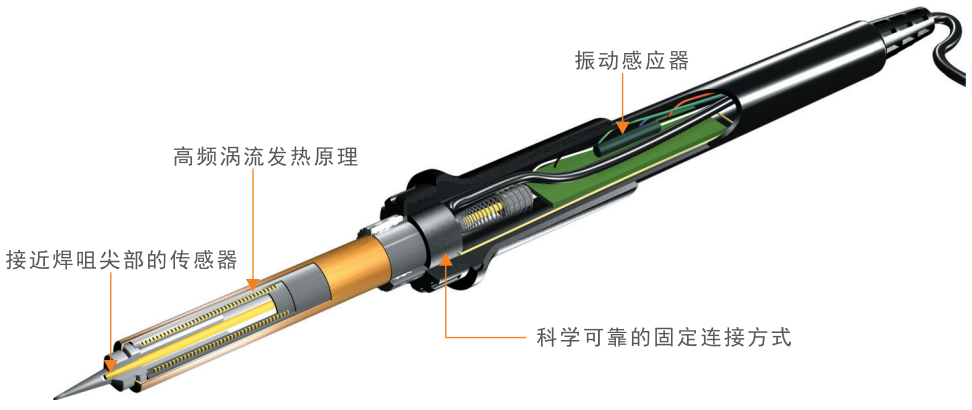 振动感应器

高频涡流发热原理

接近焊咀尖部的传感器

科学可靠的固定连接方式