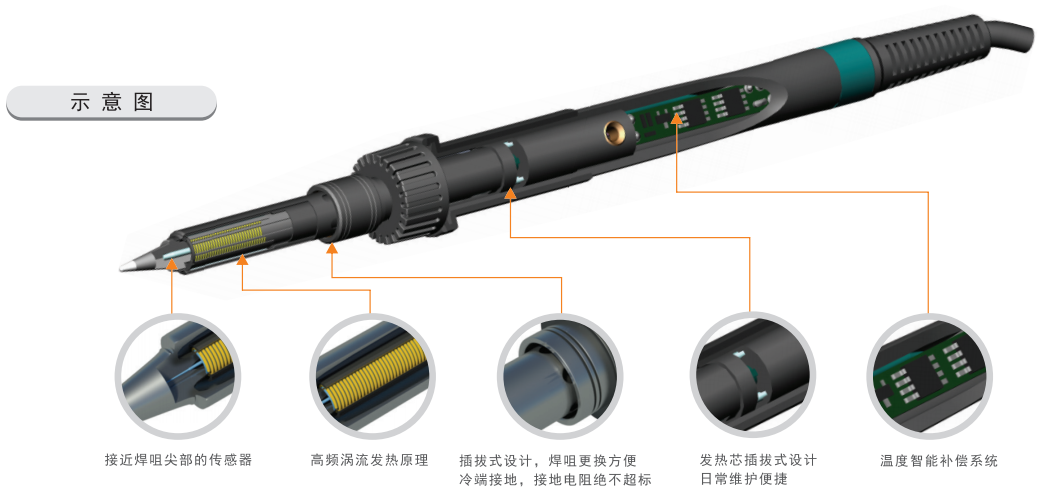 示意图

接近焊咀尖部的传感器

高频涡流发热原理

插拔式设计，焊咀更换方便
冷端接地，接地电阻绝不超标

发热芯插拔式设计
日常维护便捷

温度智能补偿系统