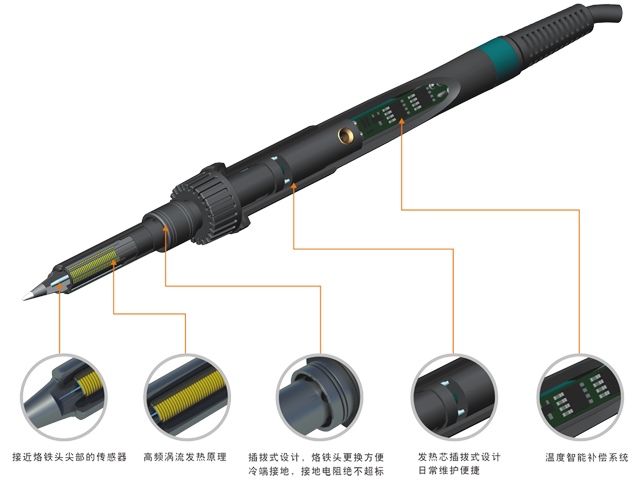 接近烙铁头尖部的传感器

高频涡流发热原理

插拔式设计，烙铁头更换方便
冷端接地，接地电阻绝不超标

发热芯插拔式设计
日常维护便捷

温度智能补偿系统